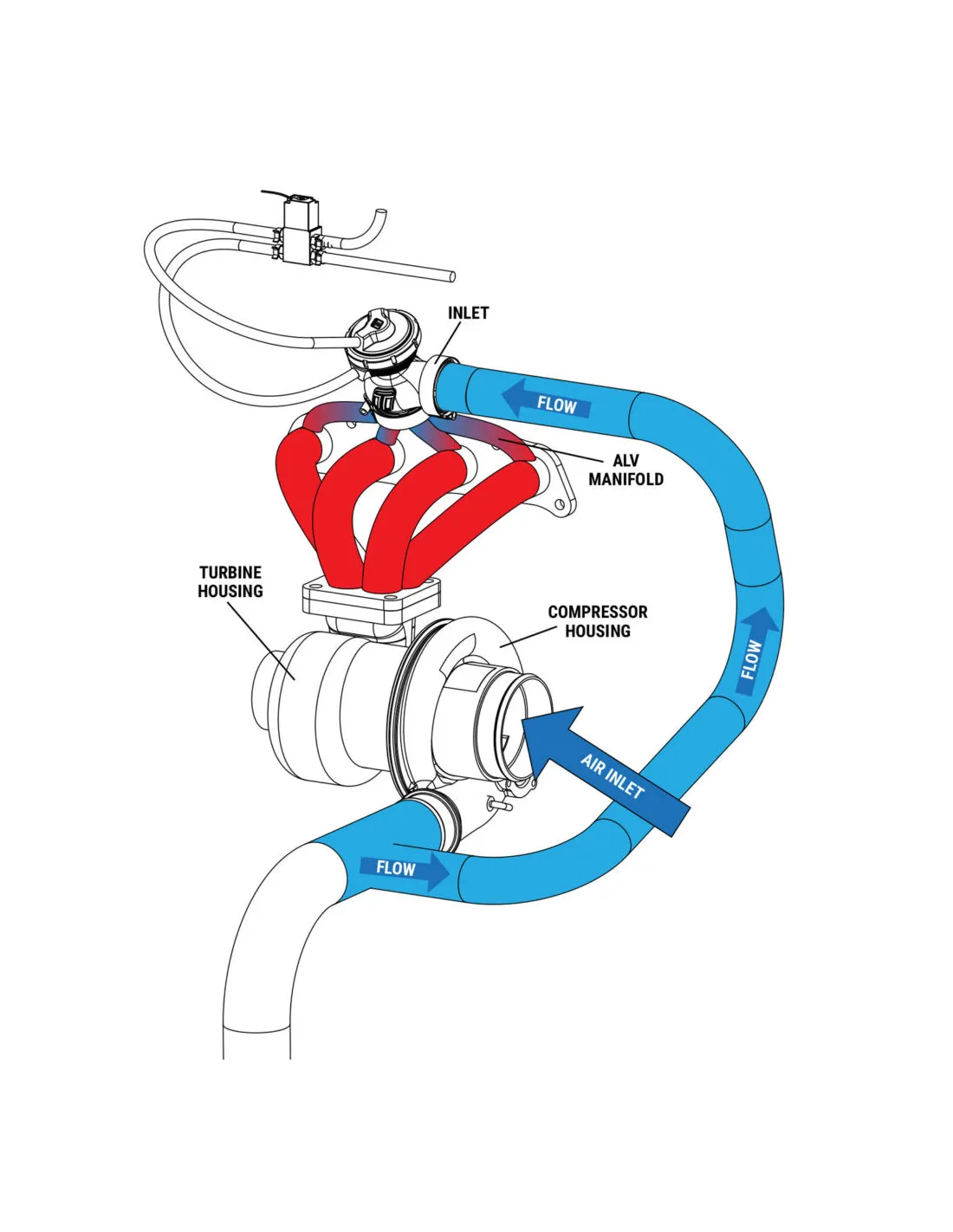 INLET

FLOW

ALV
MANIFOLD

TURBINE
HOUSING

COMPRESSOR
HOUSING

FLOW

AIR INLET

FLOW