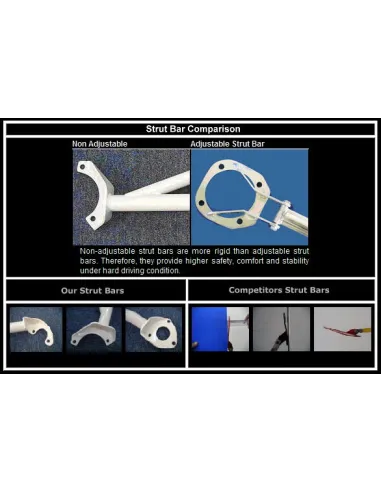 Strut Bar Comparison

Non Adjustable

Adjustable Strut Bar

Non-adjustable strut bars are more rigid than adjustable strut bars. Therefore, they provide higher safety, comfort and stability under hard driving condition.

Our Strut Bars

Competitors Strut Bars