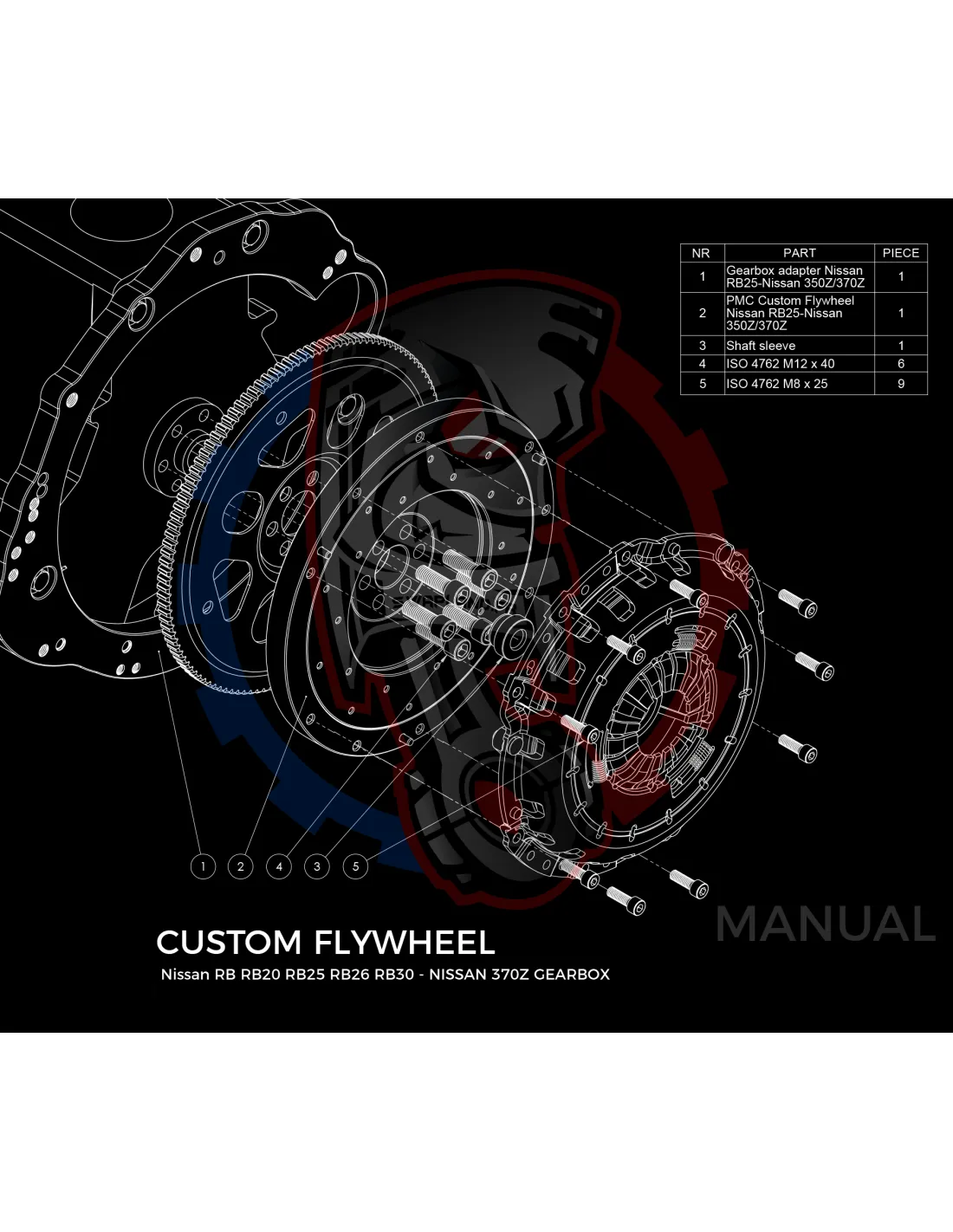 | NR | PART | PIECE |
|---|---|---|
| 1 | Gearbox adapter Nissan RB25-Nissan 350Z/370Z | 1 |
| 2 | PMC Custom Flywheel Nissan RB25-Nissan 350Z/370Z | 1 |
| 3 | Shaft sleeve | 1 |
| 4 | ISO 4762 M12 x 40 | 6 |
| 5 | ISO 4762 M8 x 25 | 9 |

1 2 4 3 5

MANUAL

CUSTOM FLYWHEEL

Nissan RB RB20 RB25 RB26 RB30 - NISSAN 370Z GEARBOX