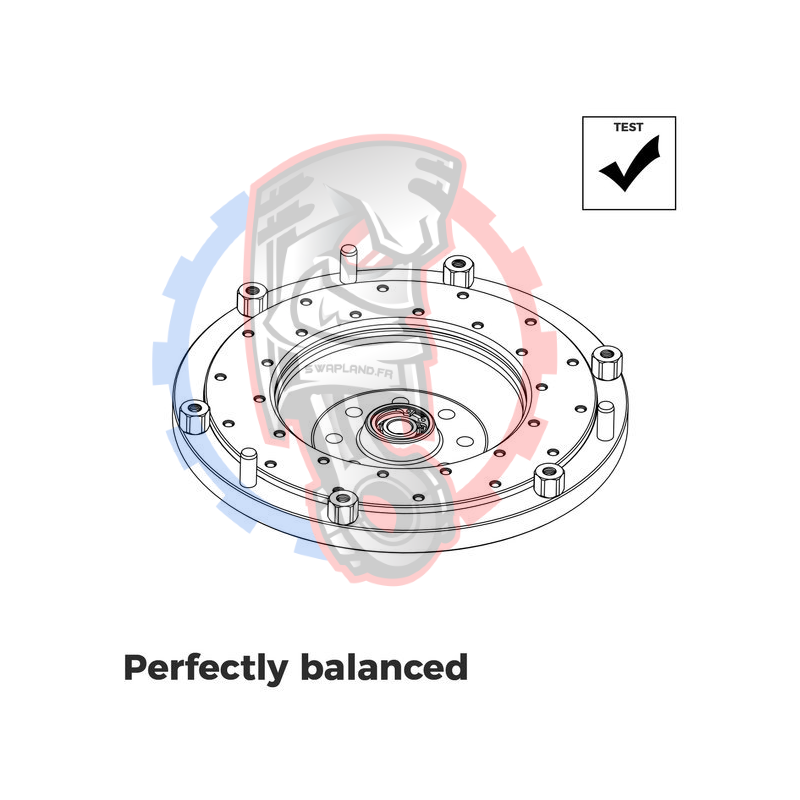 TEST

SWAPLAND.FR

Perfectly balanced