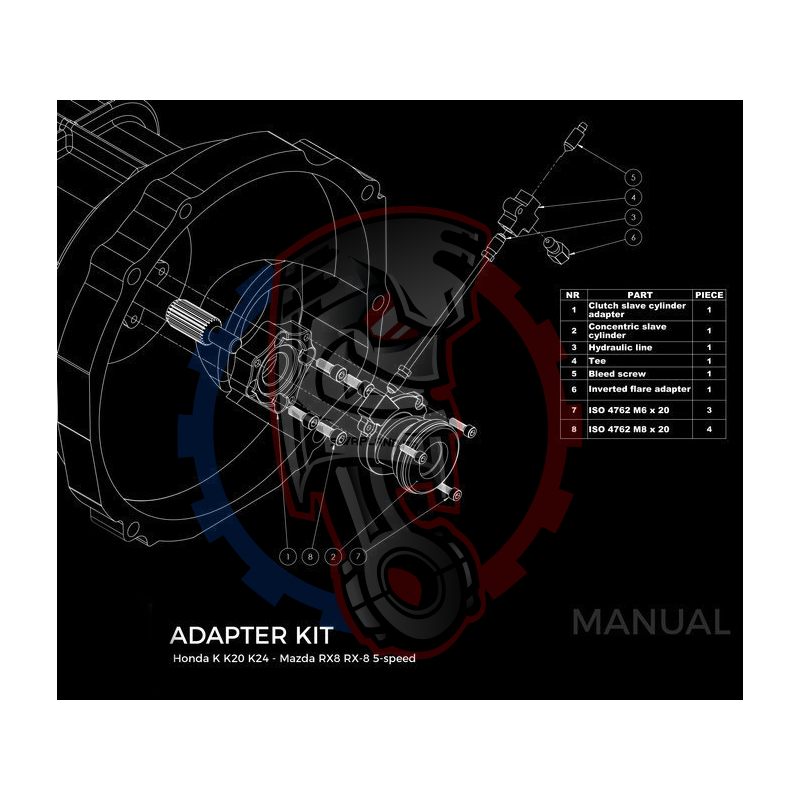 5
4
3
6

| NR | PART | PIECE |
|---|---|---|
| 1 | Clutch slave cylinder adapter | 1 |
| 2 | Concentric slave cylinder | 1 |
| 3 | Hydraulic line | 1 |
| 4 | Tee | 1 |
| 5 | Bleed screw | 1 |
| 6 | Inverted flare adapter | 1 |
| 7 | ISO 4762 M6 x 20 | 3 |
| 8 | ISO 4762 M8 x 20 | 4 |

1 8 2 7

ADAPTER KIT
Honda K K20 K24 - Mazda RX8 RX-8 5-speed

MANUAL