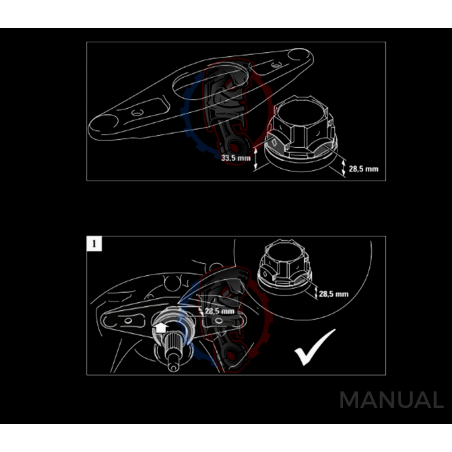 33,5 mm

28,5 mm

1

28,5 mm

28,5 mm

MANUAL