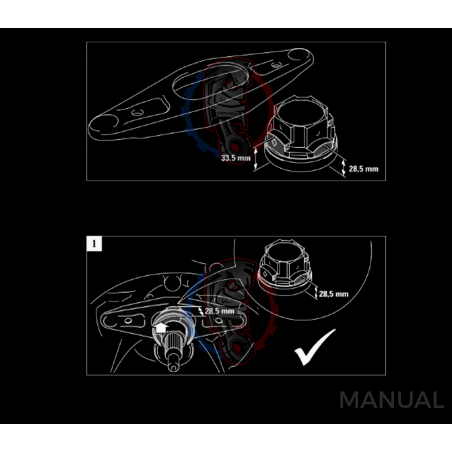 33,5 mm

28,5 mm

1

28,5 mm

28,5 mm

MANUAL