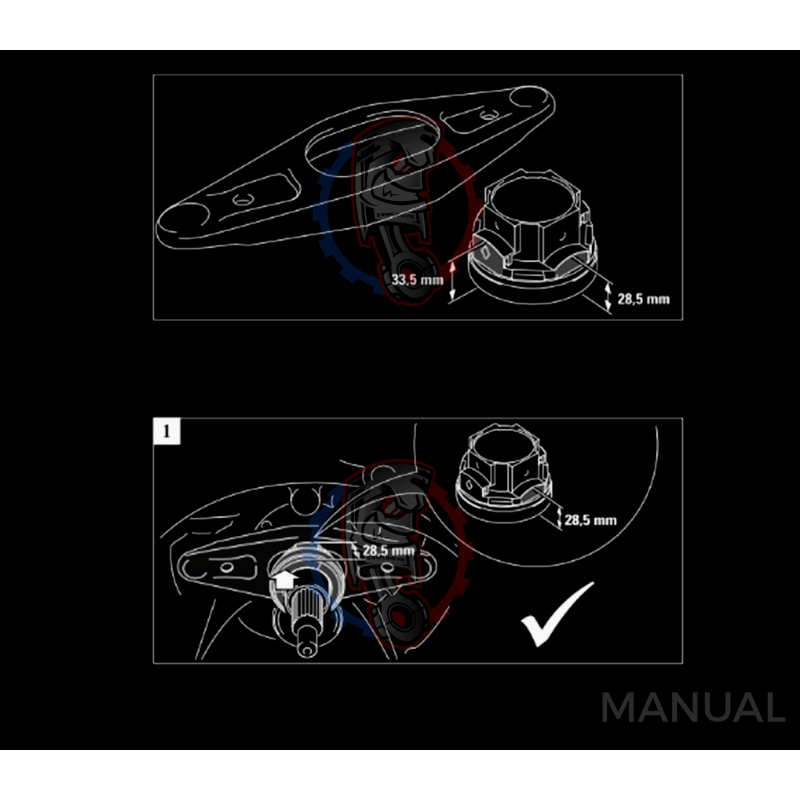 33,5 mm

28,5 mm

1

28,5 mm

28,5 mm

MANUAL