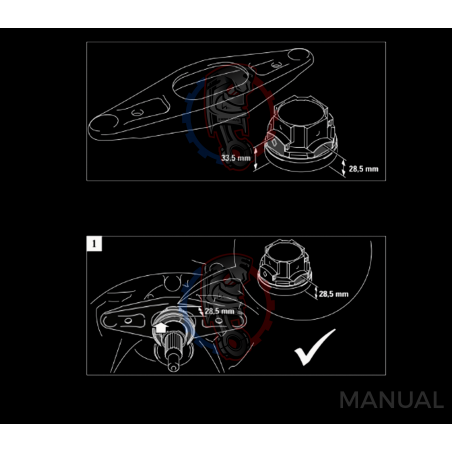 33,5 mm
28,5 mm

1
28,5 mm
28,5 mm

MANUAL