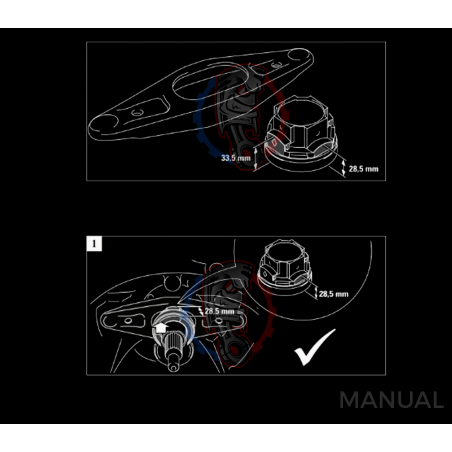 33,5 mm

28,5 mm

1

28,5 mm

28,5 mm

MANUAL