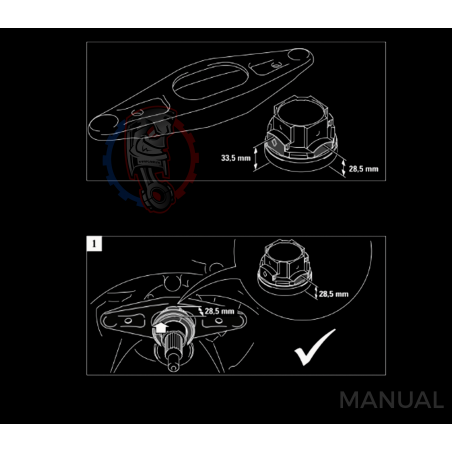 33,5 mm
28,5 mm

1
28,5 mm
28,5 mm

MANUAL