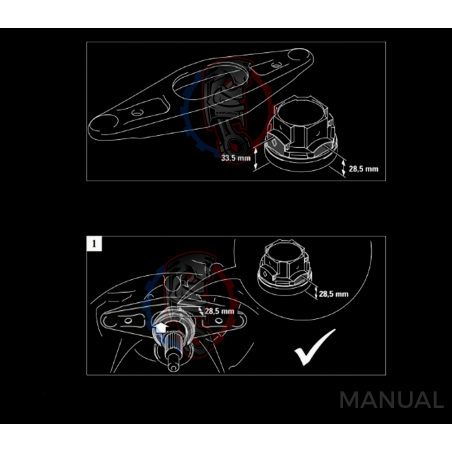 33,5 mm
28,5 mm

1
28,5 mm
28,5 mm

MANUAL