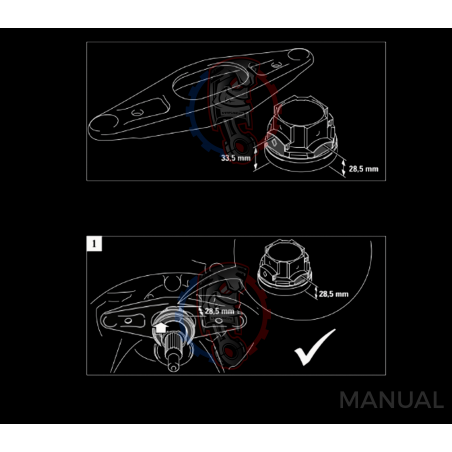 33,5 mm
28,5 mm

1
28,5 mm
28,5 mm

MANUAL