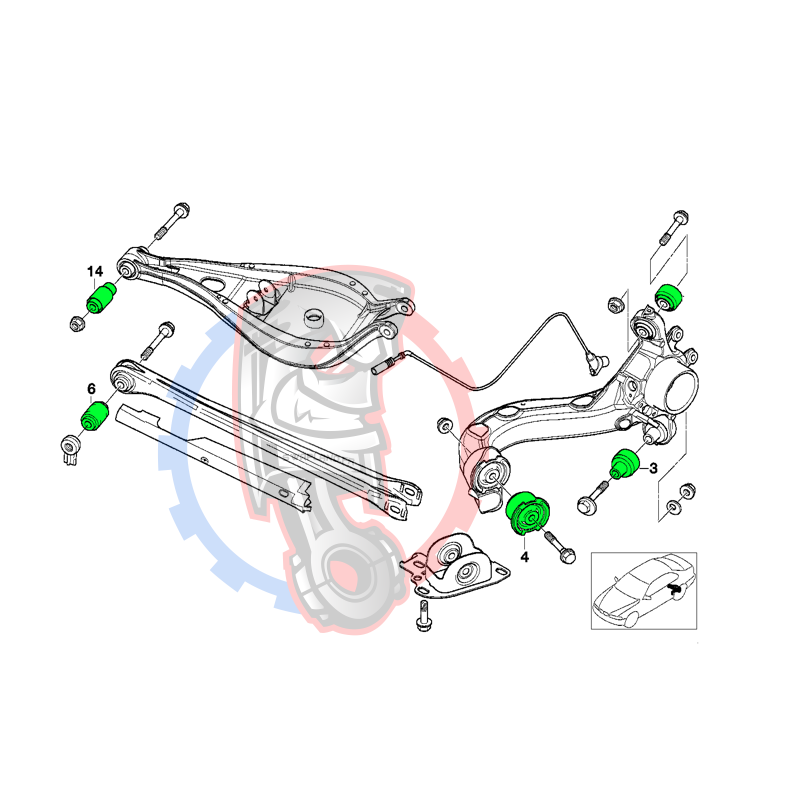 14
6
3
4