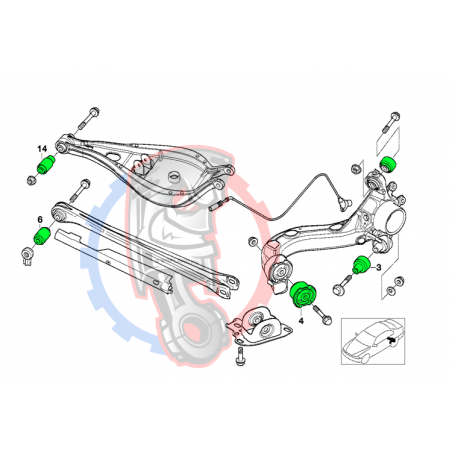 14

6

3

4