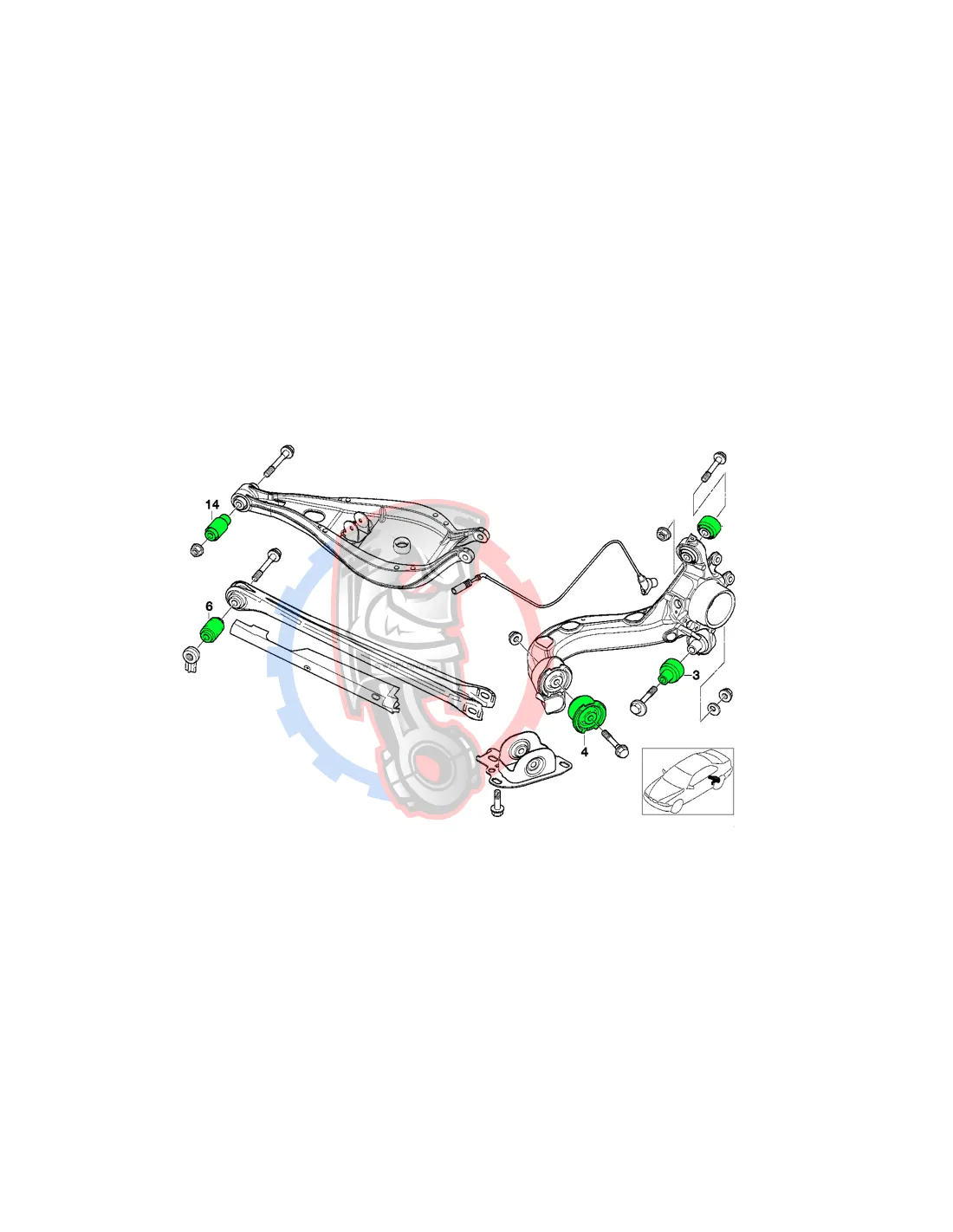 14
6
3
4