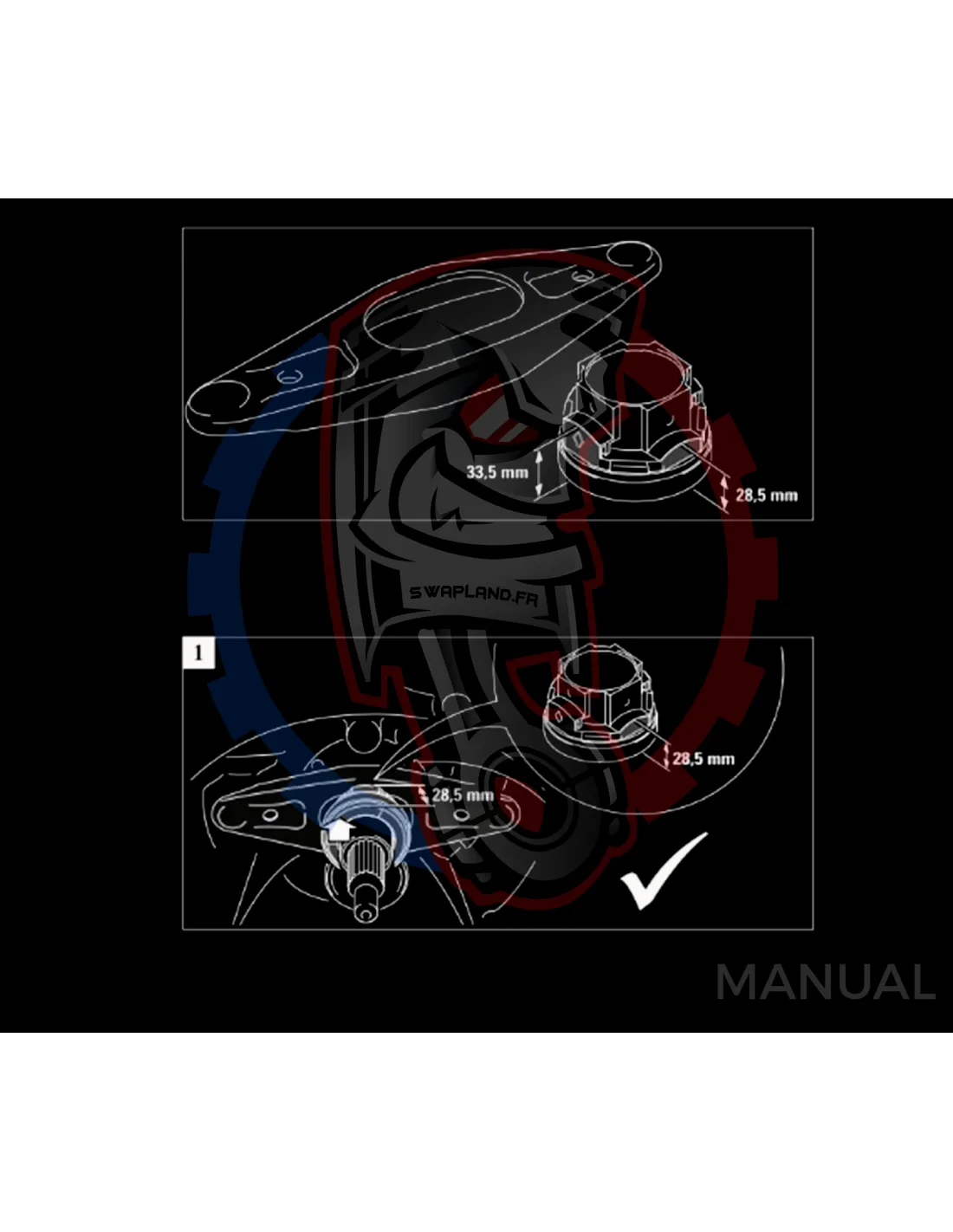 33,5 mm

28,5 mm

SWAPLAND.FR

1

28,5 mm

28,5 mm

MANUAL