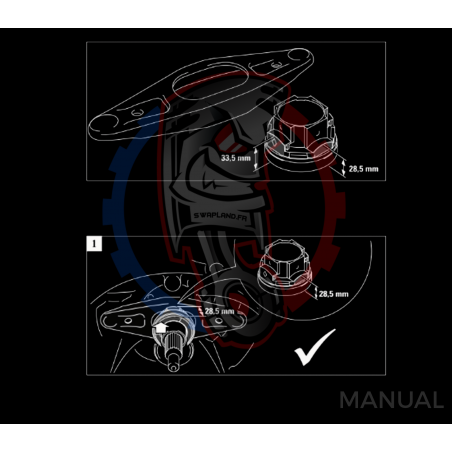 33,5 mm
28,5 mm
SWAPLAND.FR
1
28,5 mm
28,5 mm
MANUAL