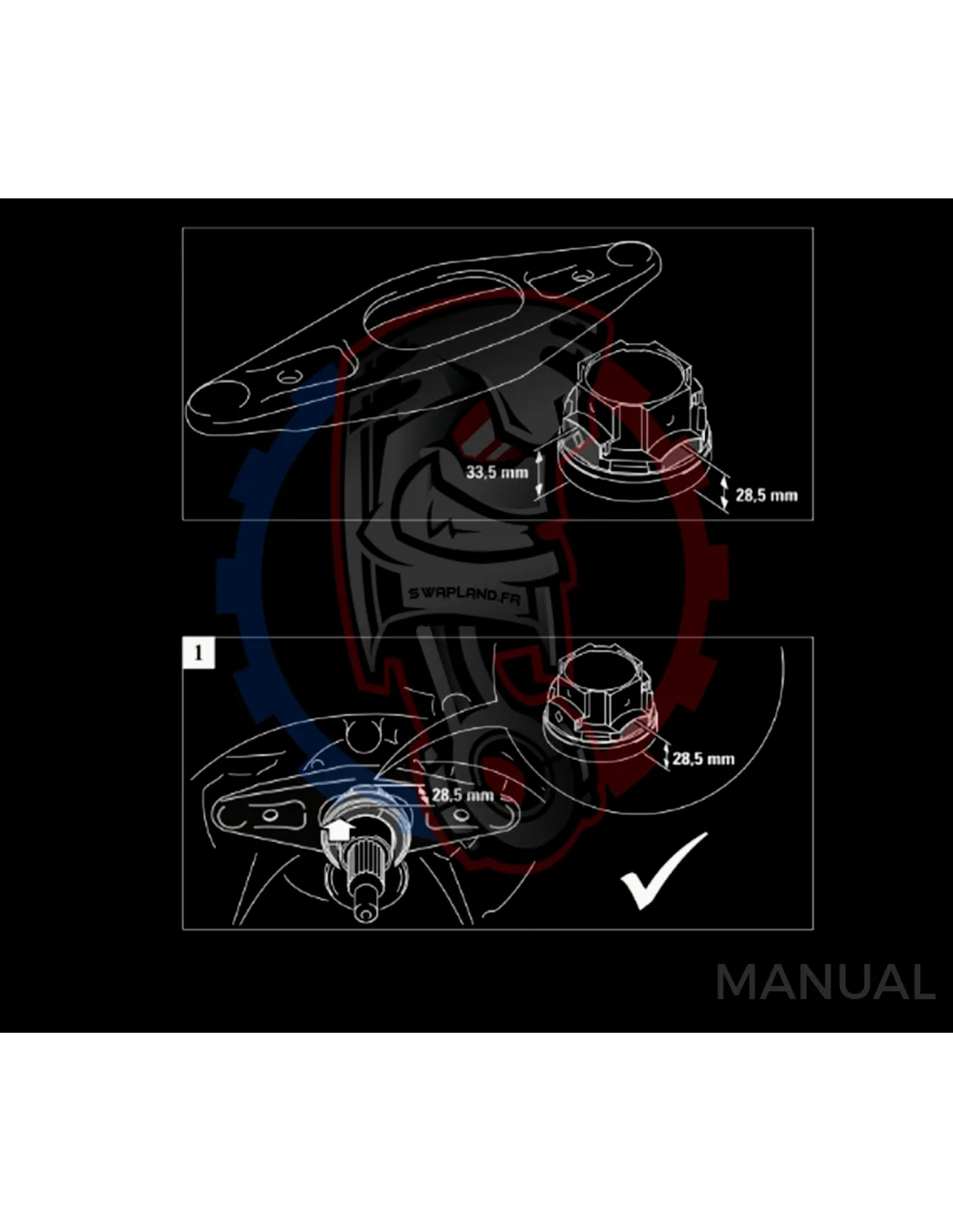 33,5 mm

28,5 mm

SWAPLAND.FR

1

28,5 mm

28,5 mm

MANUAL