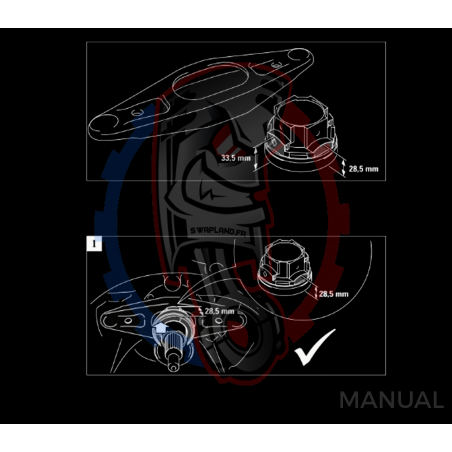 33,5 mm

28,5 mm

SWAPLAND.FR

1

28,5 mm

28,5 mm

MANUAL