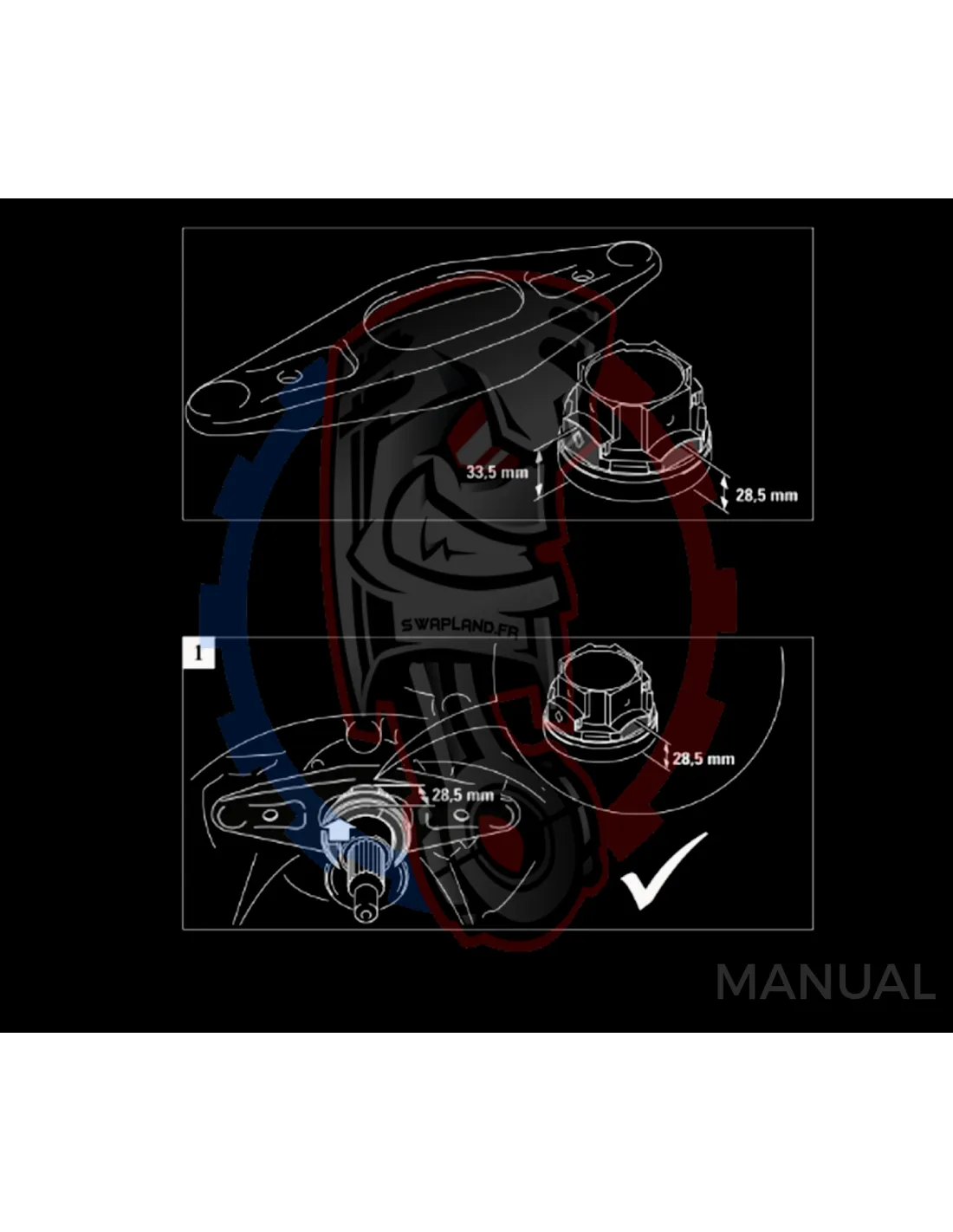 33,5 mm
28,5 mm

SWAPLAND.FR

1

28,5 mm
28,5 mm

MANUAL