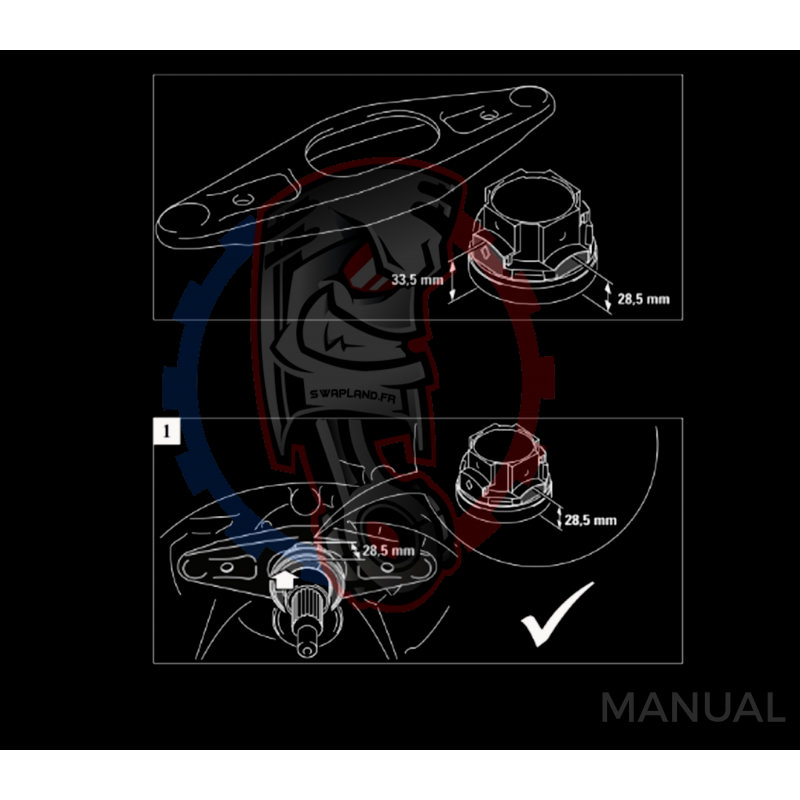 33,5 mm
28,5 mm

SWAPLAND.FR

1
28,5 mm
28,5 mm

MANUAL