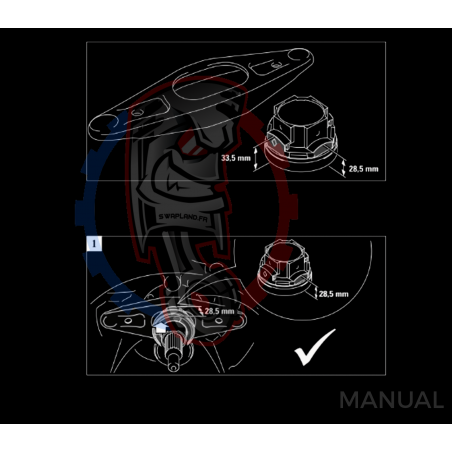 33,5 mm
28,5 mm
SWAPLAND.FR
1
28,5 mm
28,5 mm
MANUAL