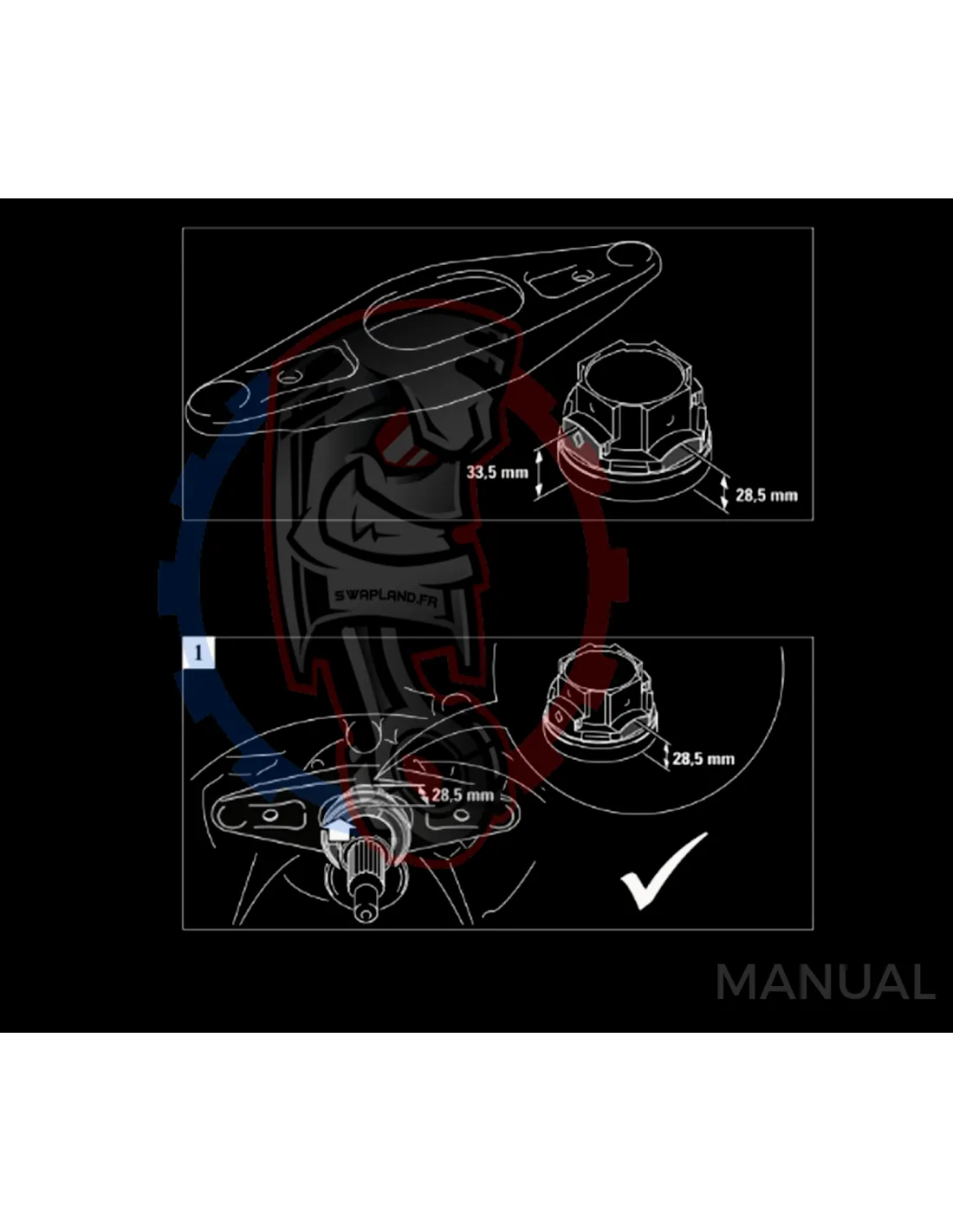 33,5 mm

28,5 mm

SWAPLAND.FR

1

28,5 mm

28,5 mm

MANUAL