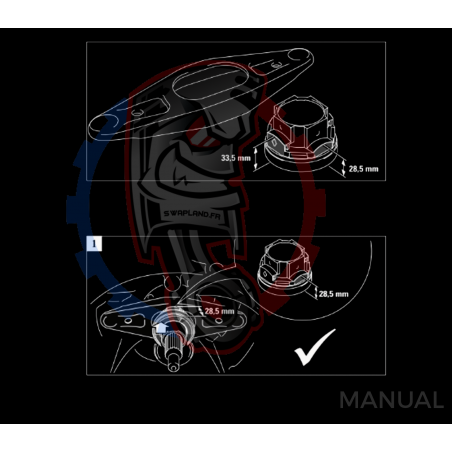 33,5 mm

28,5 mm

SWAPLAND.FR

1

28,5 mm

28,5 mm

MANUAL