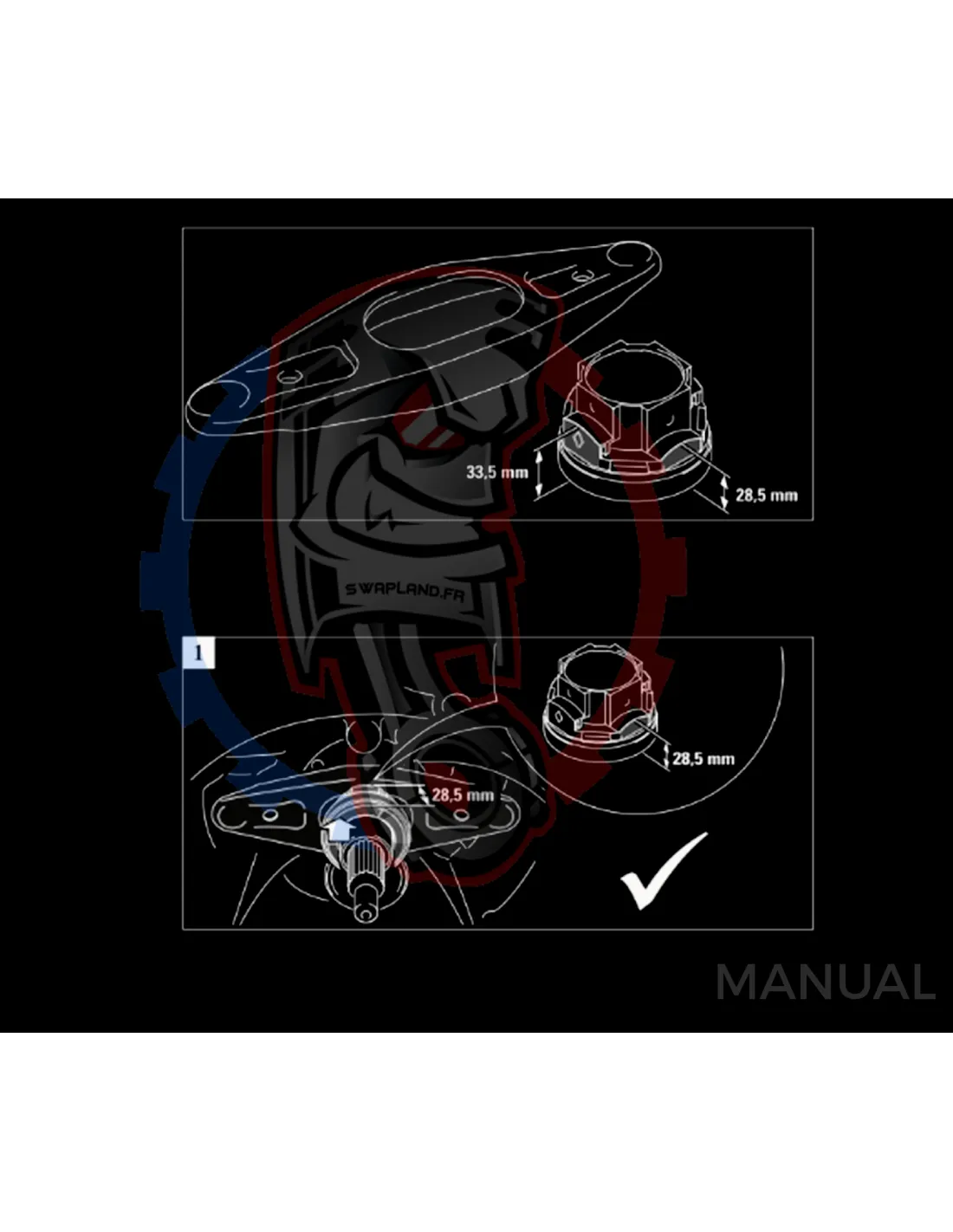 33,5 mm

28,5 mm

SWAPLAND.FR

1

28,5 mm

28,5 mm

MANUAL