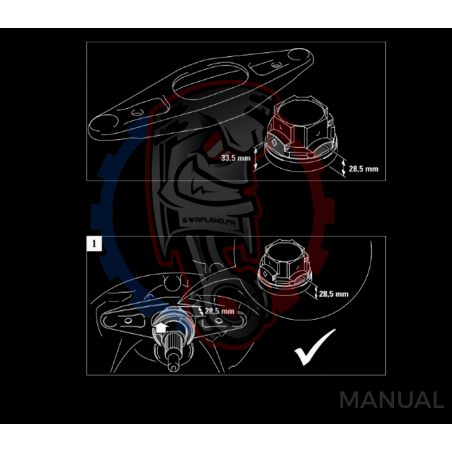 33,5 mm

28,5 mm

SWAPLAND.FR

1

28,5 mm

28,5 mm

MANUAL