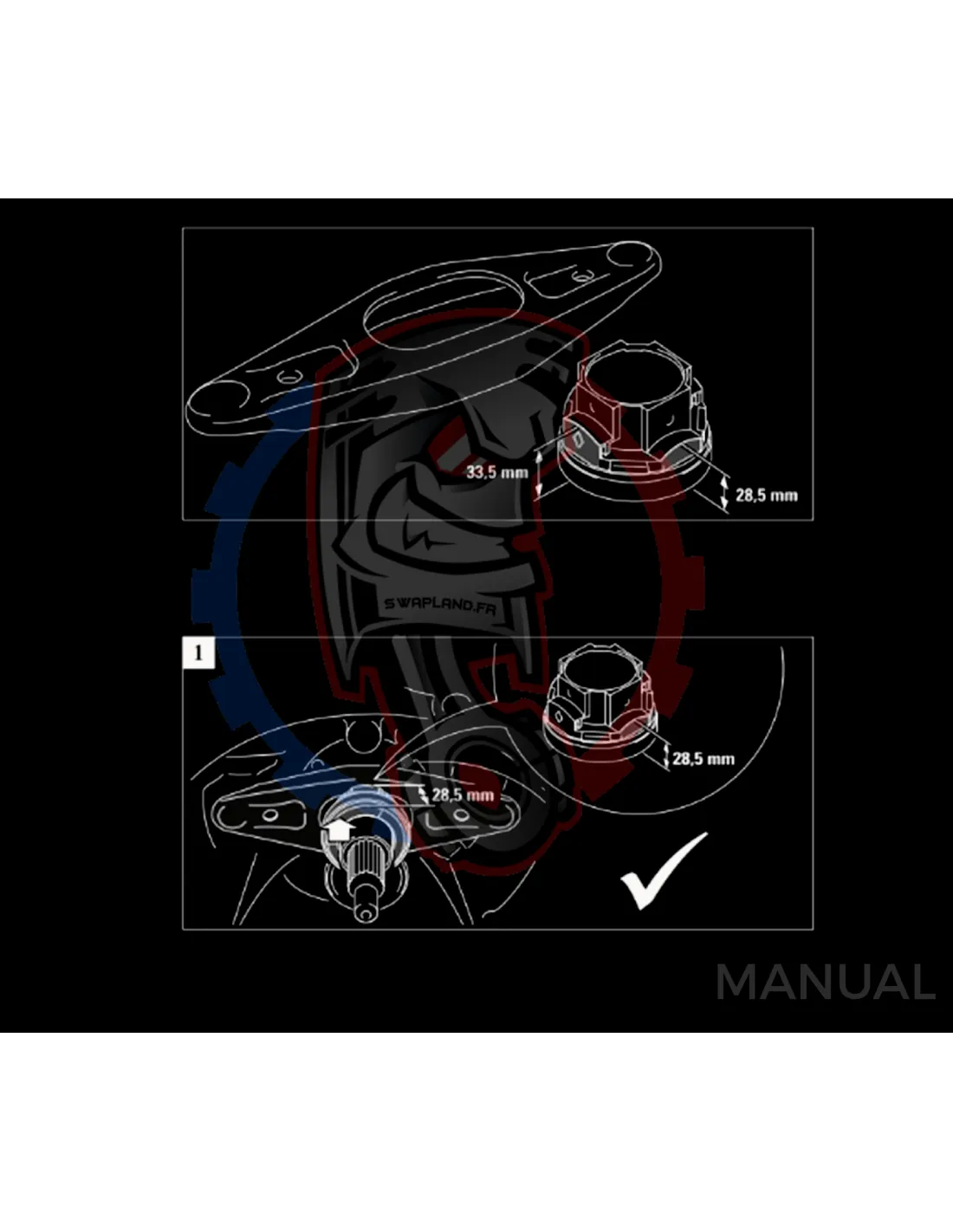 33,5 mm

28,5 mm

SWAPLAND.FR

1

28,5 mm

28,5 mm

MANUAL