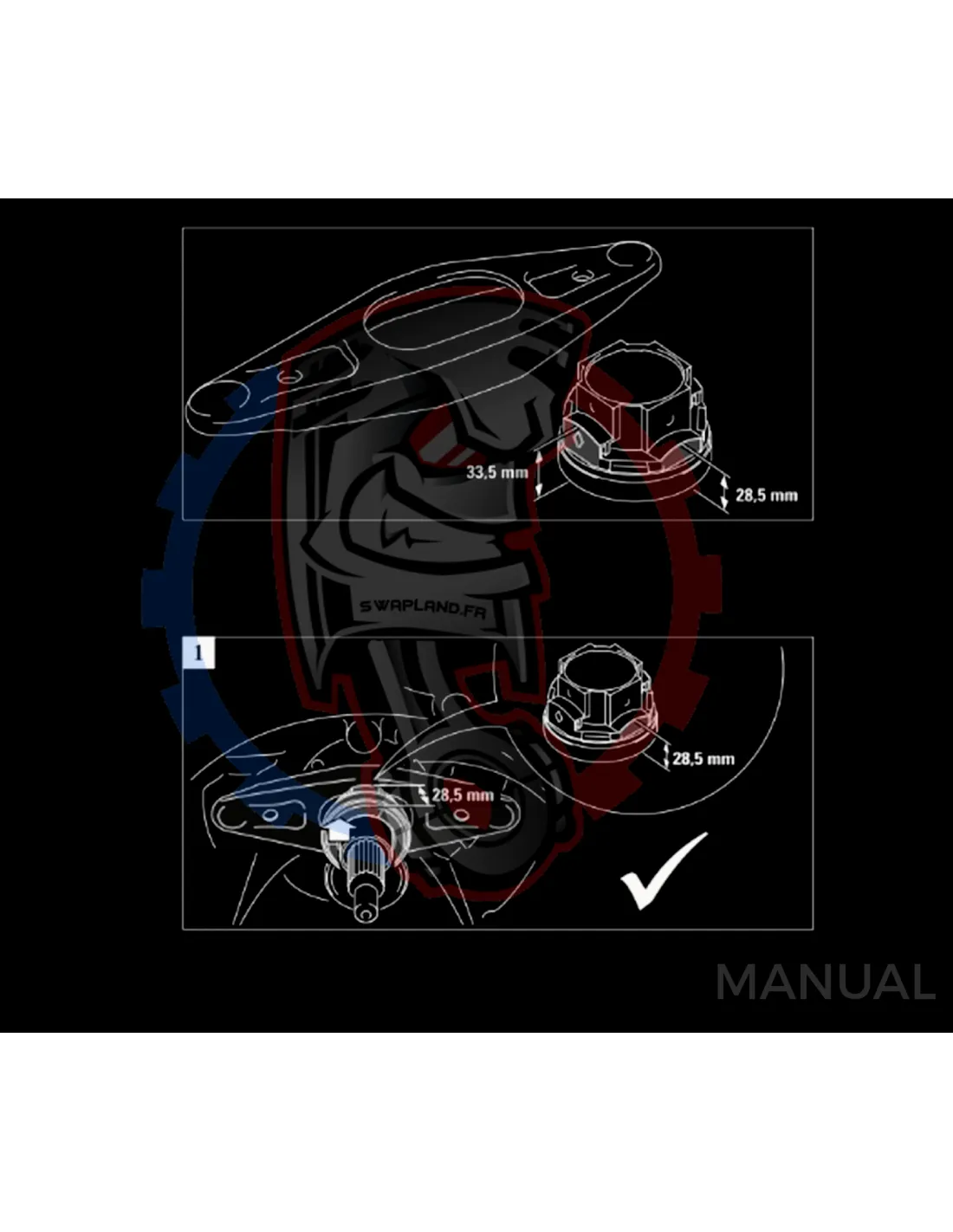 33,5 mm
28,5 mm
SWAPLAND.FR
1
28,5 mm
28,5 mm
MANUAL