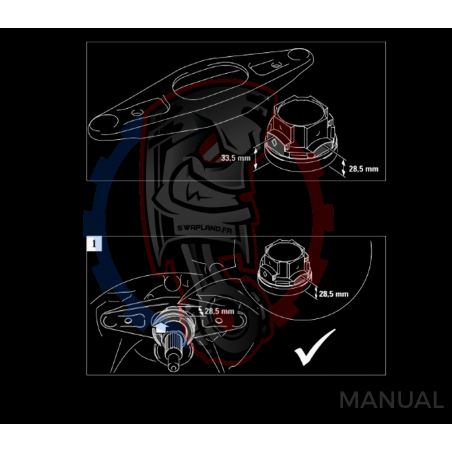 33,5 mm
28,5 mm
SWAPLAND.FR
1
28,5 mm
28,5 mm
MANUAL