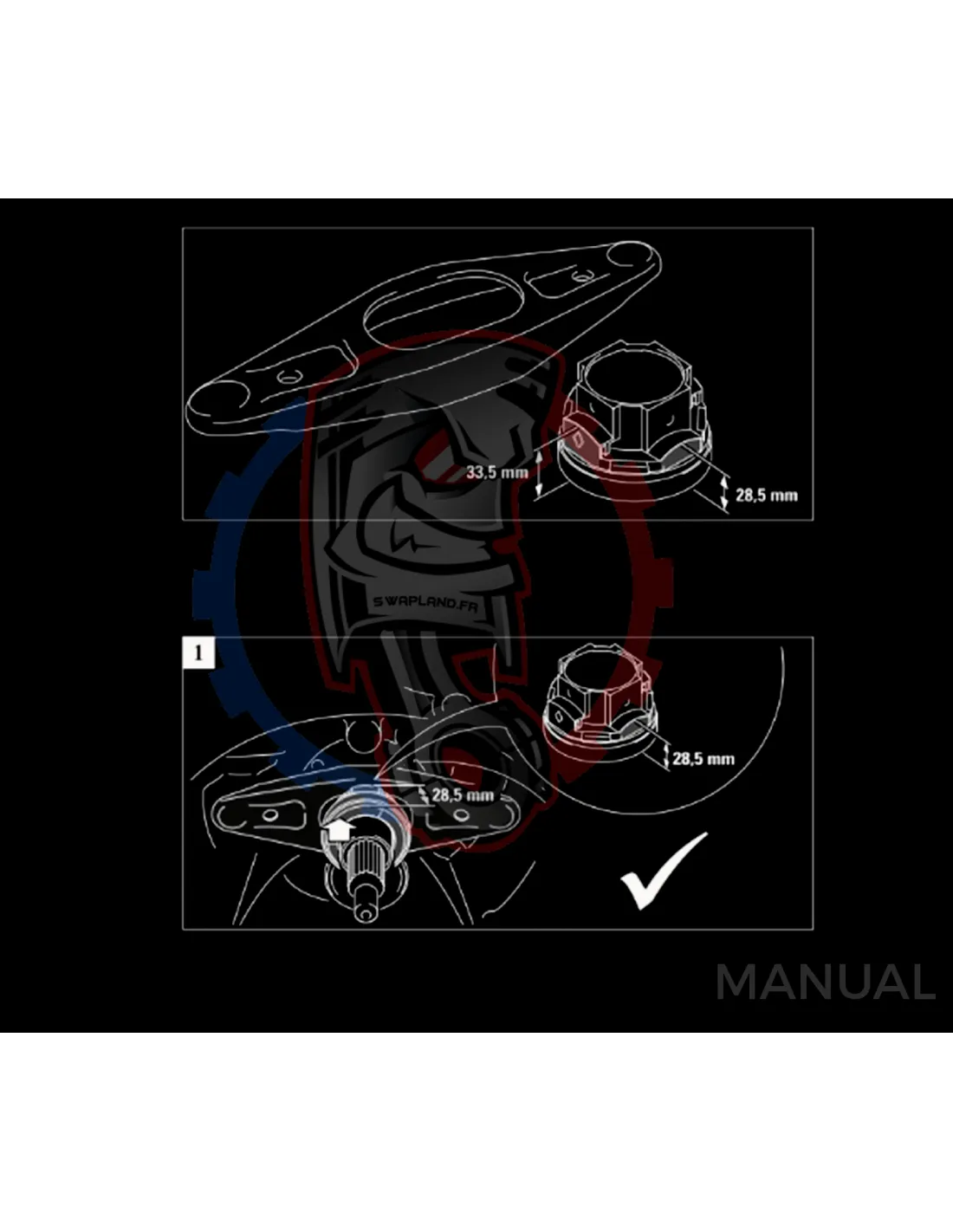 33,5 mm

28,5 mm

SWAPLAND.FR

1

28,5 mm

28,5 mm

MANUAL