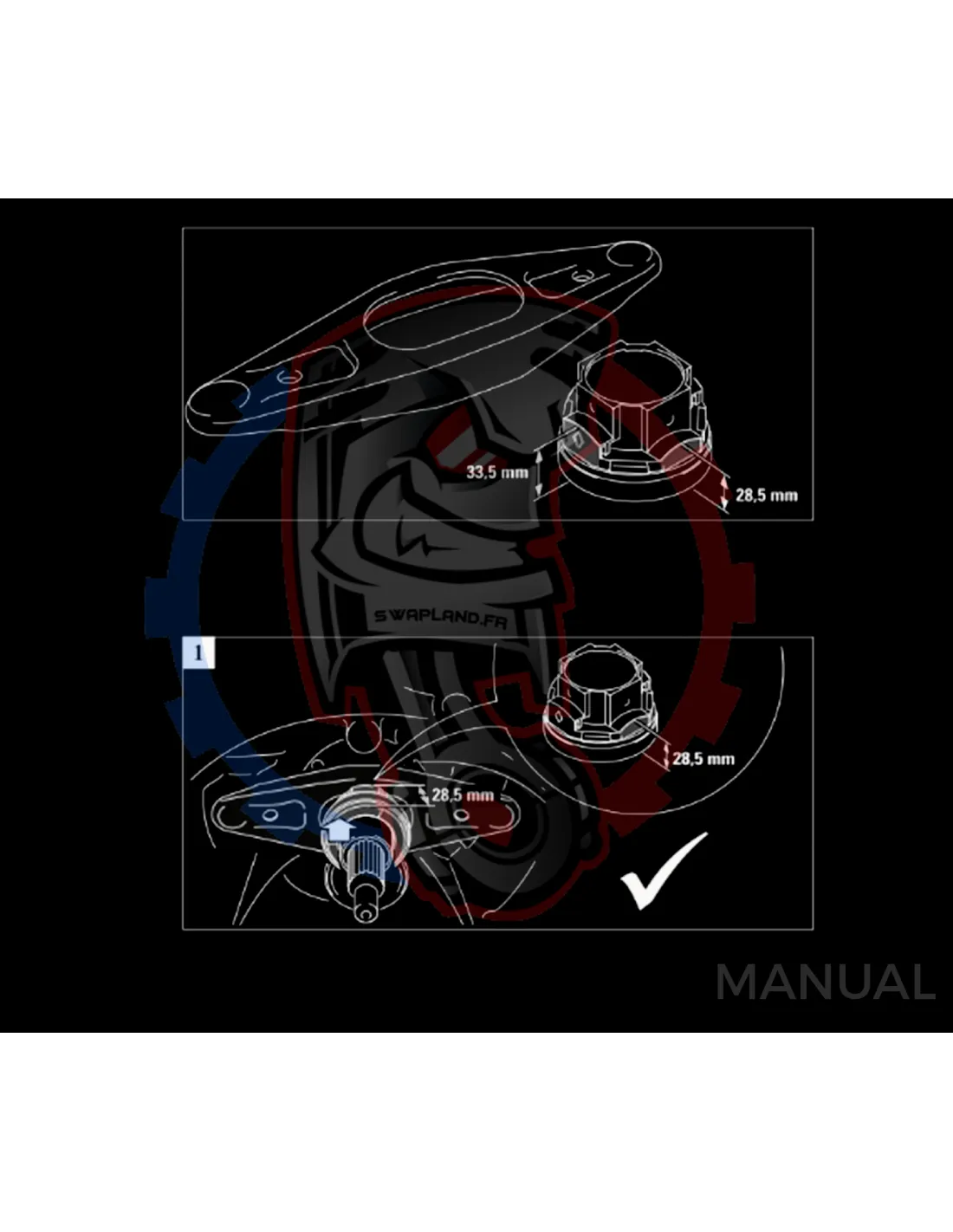 33,5 mm

28,5 mm

SWAPLAND.FR

1

28,5 mm

28,5 mm

MANUAL