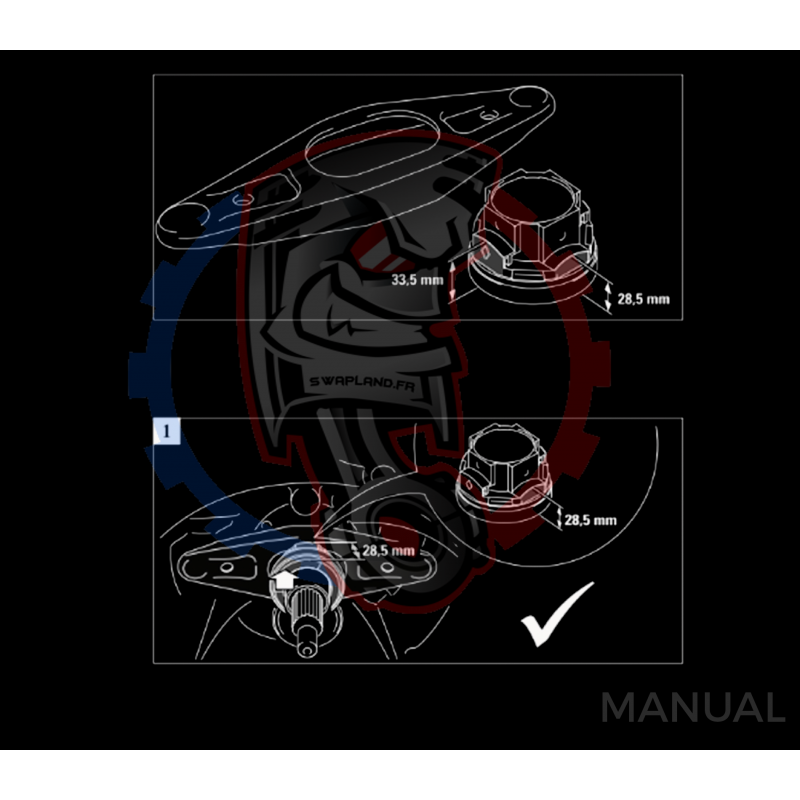 33,5 mm

28,5 mm

SWAPLAND.FR

1

28,5 mm

28,5 mm

MANUAL