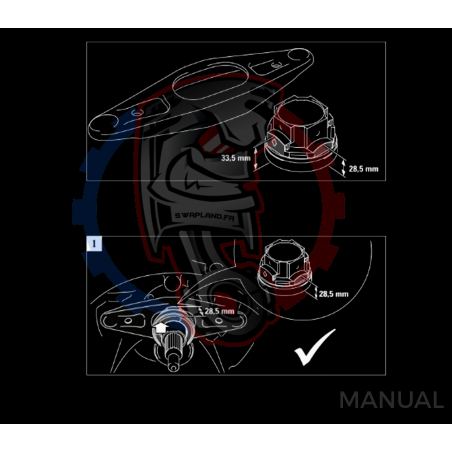 33,5 mm
28,5 mm
SWAPLAND.FR
1
28,5 mm
28,5 mm
MANUAL