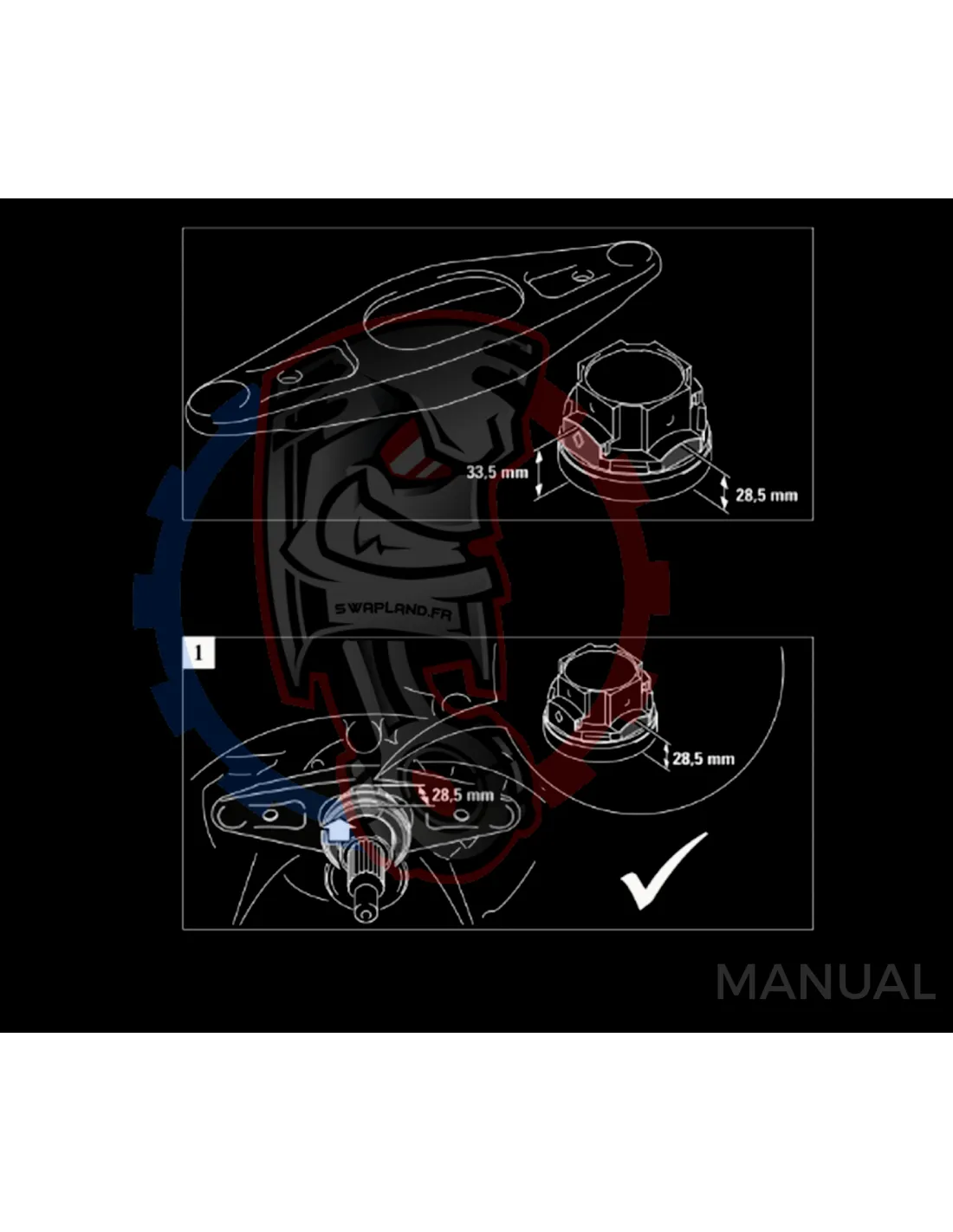 33,5 mm
28,5 mm

SWAPLAND.FR

1
28,5 mm
28,5 mm

MANUAL