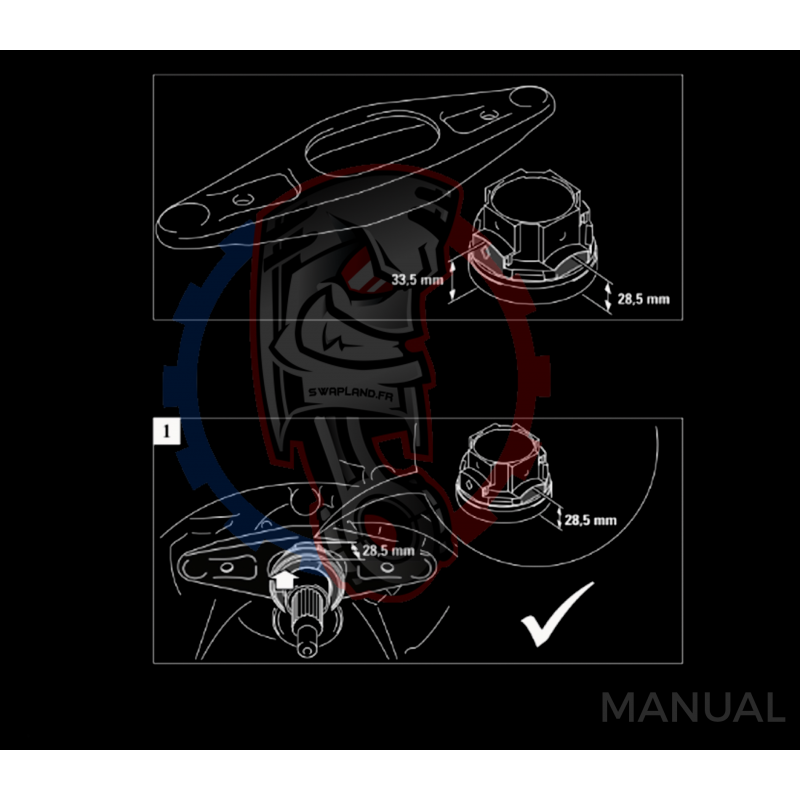 33,5 mm
28,5 mm
SWAPLAND.FR
1
28,5 mm
28,5 mm
MANUAL