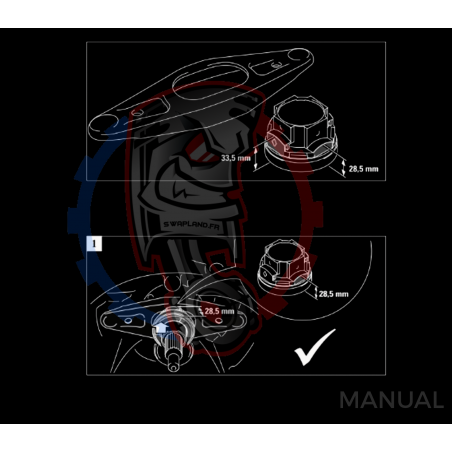 33,5 mm

28,5 mm

SWAPLAND.FR

1

28,5 mm

28,5 mm

MANUAL