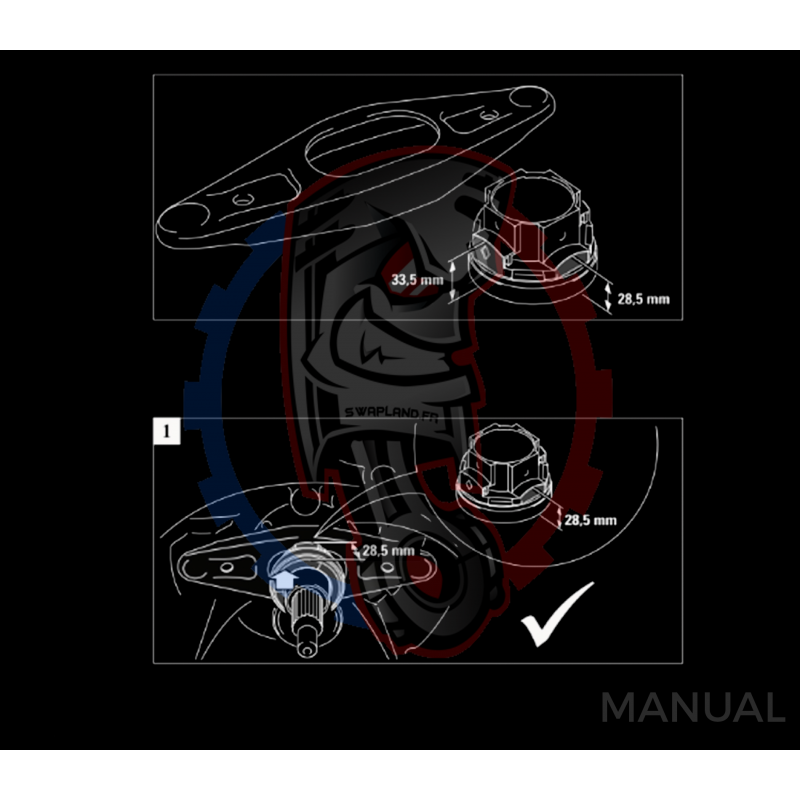 33,5 mm
28,5 mm
SWAPLAND.FR
1
28,5 mm
28,5 mm
MANUAL