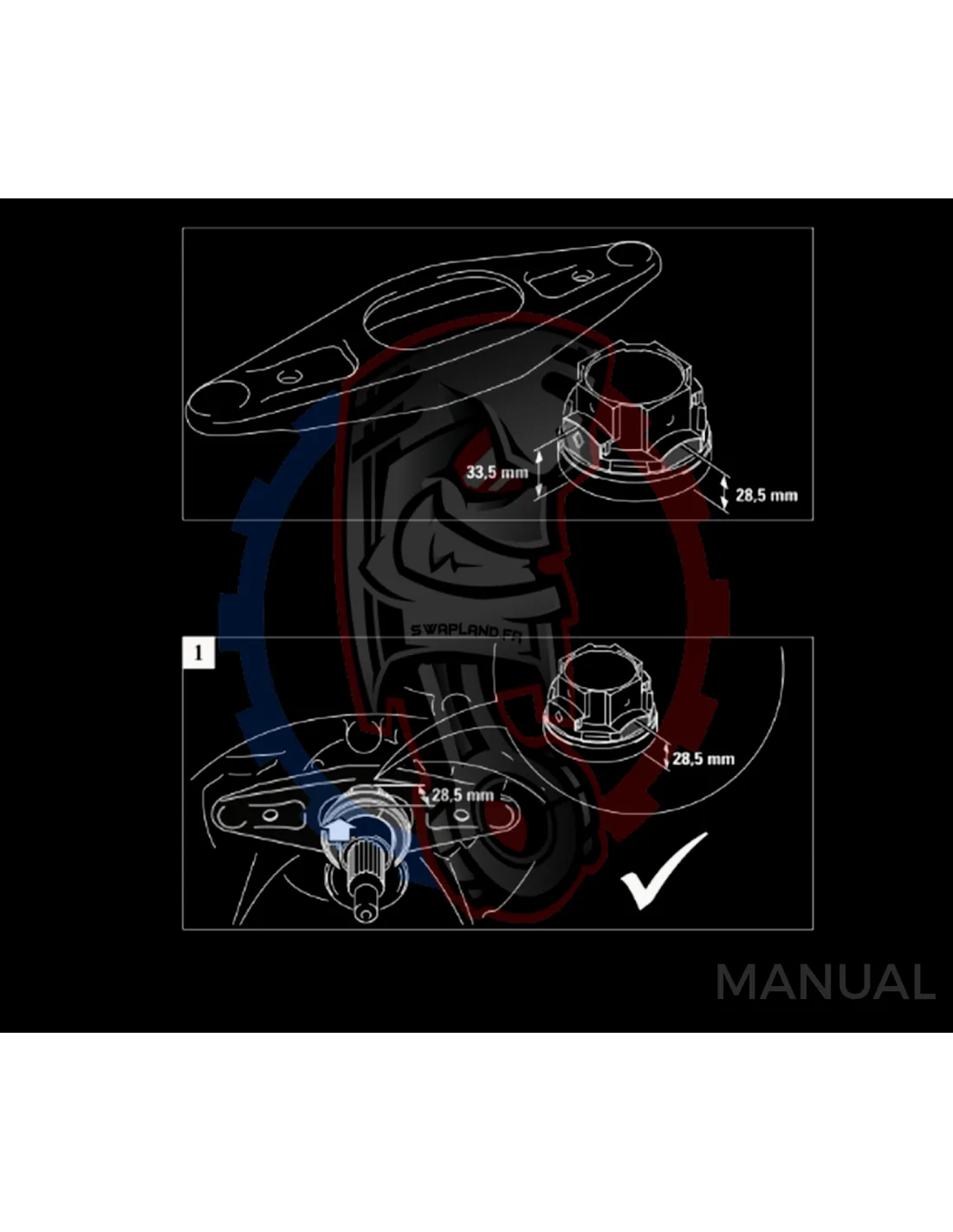 33,5 mm
28,5 mm

SWAPLAND.FR

1

28,5 mm
28,5 mm

MANUAL