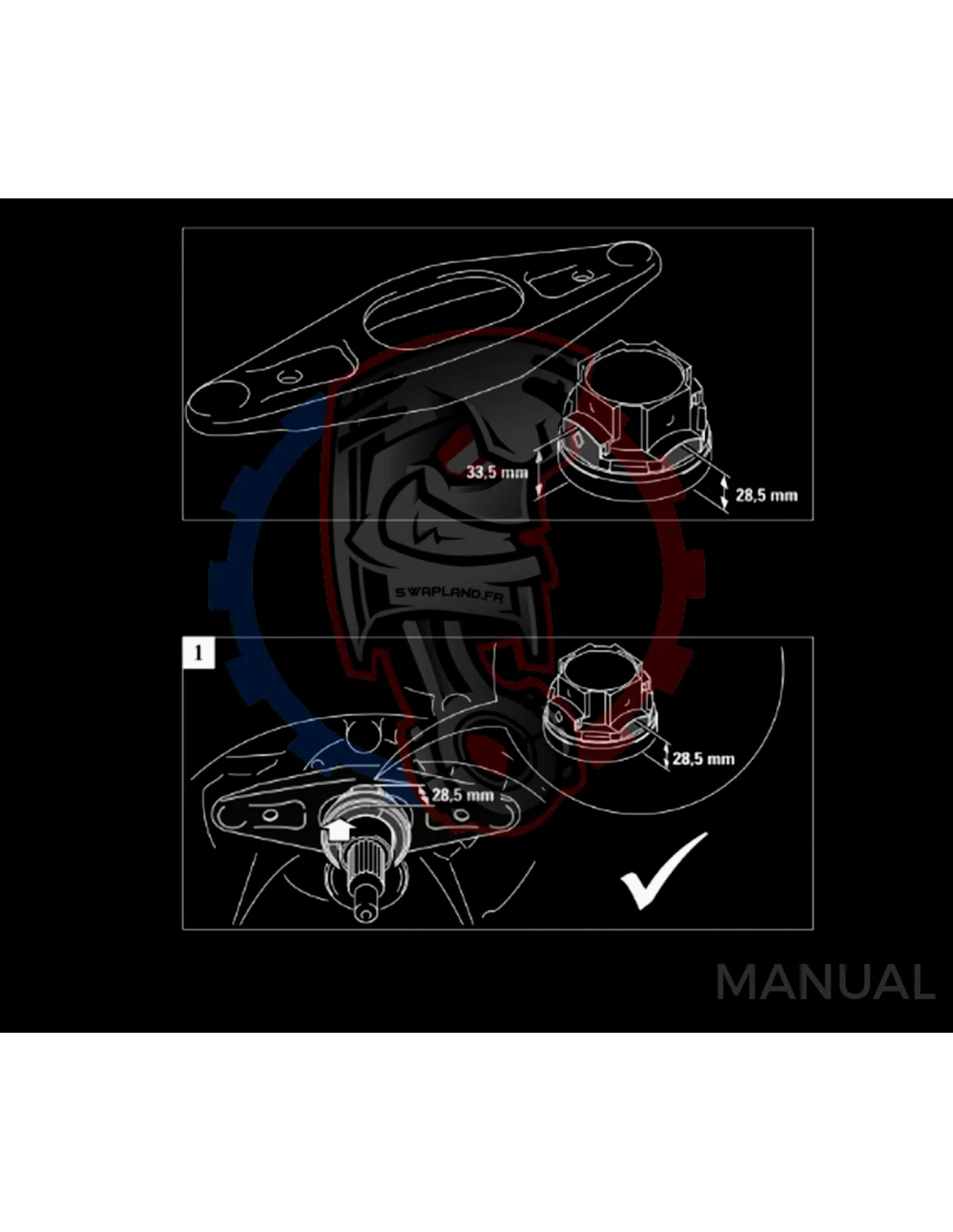 33,5 mm

28,5 mm

SWAPLAND.FR

1

28,5 mm

28,5 mm

MANUAL