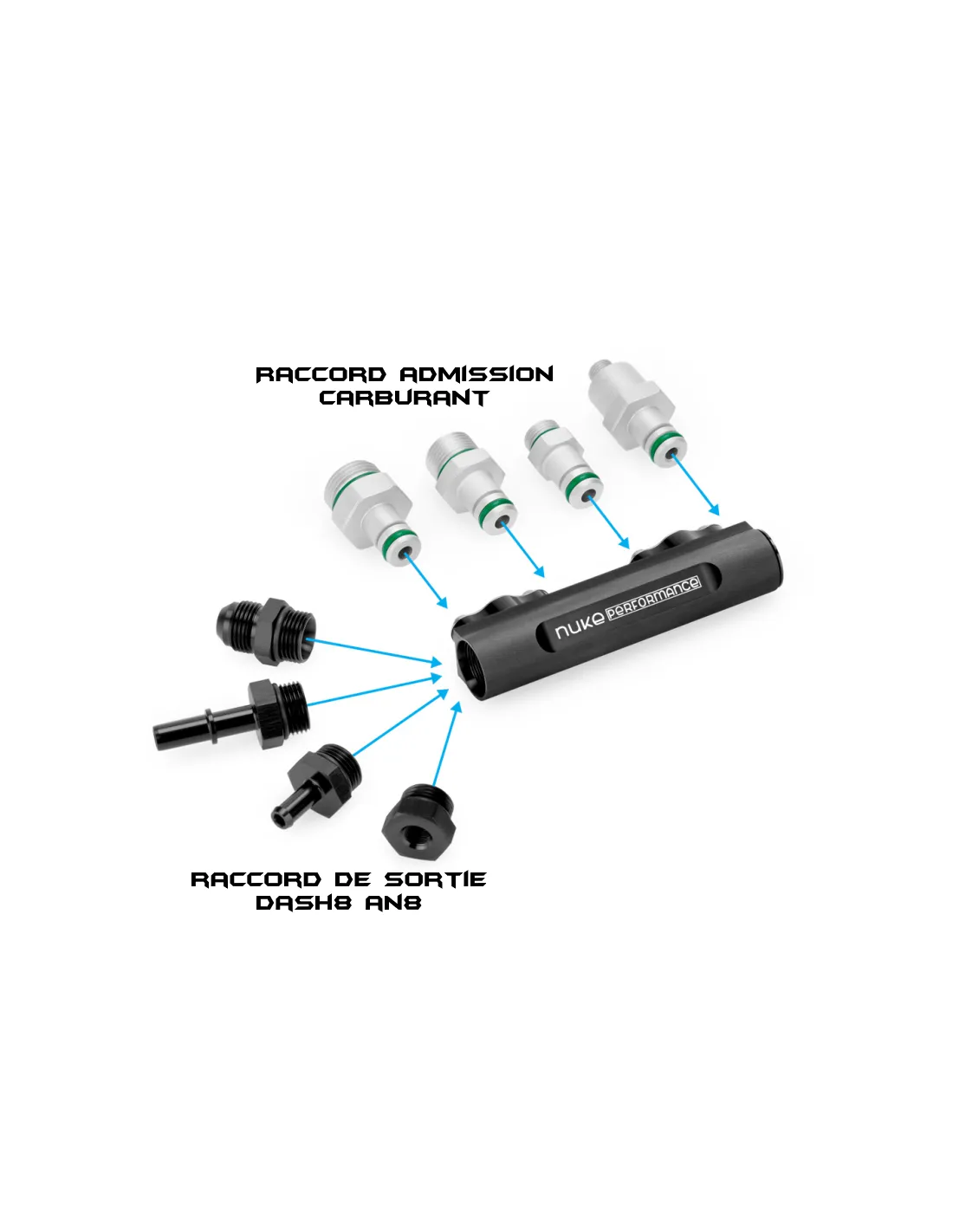 RACCORD ADMISSION CARBURANT

nuke PERFORMANCE

RACCORD DE SORTIE DASH8 AN8