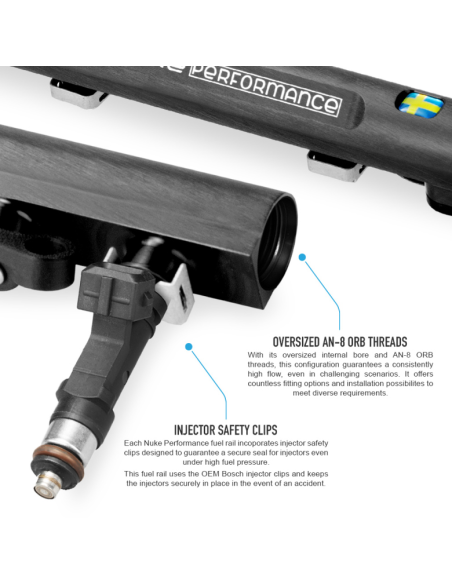 PERFORMANCE

OVERSIZED AN-8 ORB THREADS
With its oversized internal bore and AN-8 ORB threads, this configuration guarantees a consistently high flow, even in challenging scenarios. It offers countless fitting options and installation possibilites to meet diverse requirements.

INJECTOR SAFETY CLIPS
Each Nuke Performance fuel rail incoporates injector safety clips designed to guarantee a secure seal for injectors even under high fuel pressure.

This fuel rail uses the OEM Bosch injector clips and keeps the injectors securely in place in the event of an accident.