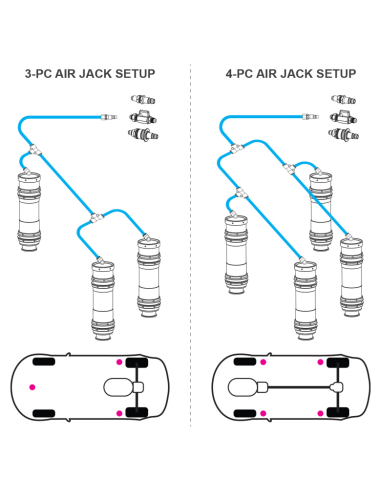 3-PC AIR JACK SETUP

4-PC AIR JACK SETUP