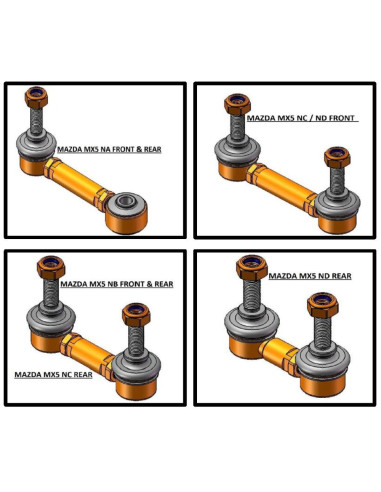 MAZDA MX5 NA FRONT & REAR

MAZDA MX5 NC / ND FRONT

MAZDA MX5 NB FRONT & REAR

MAZDA MX5 NC REAR

MAZDA MX5 ND REAR