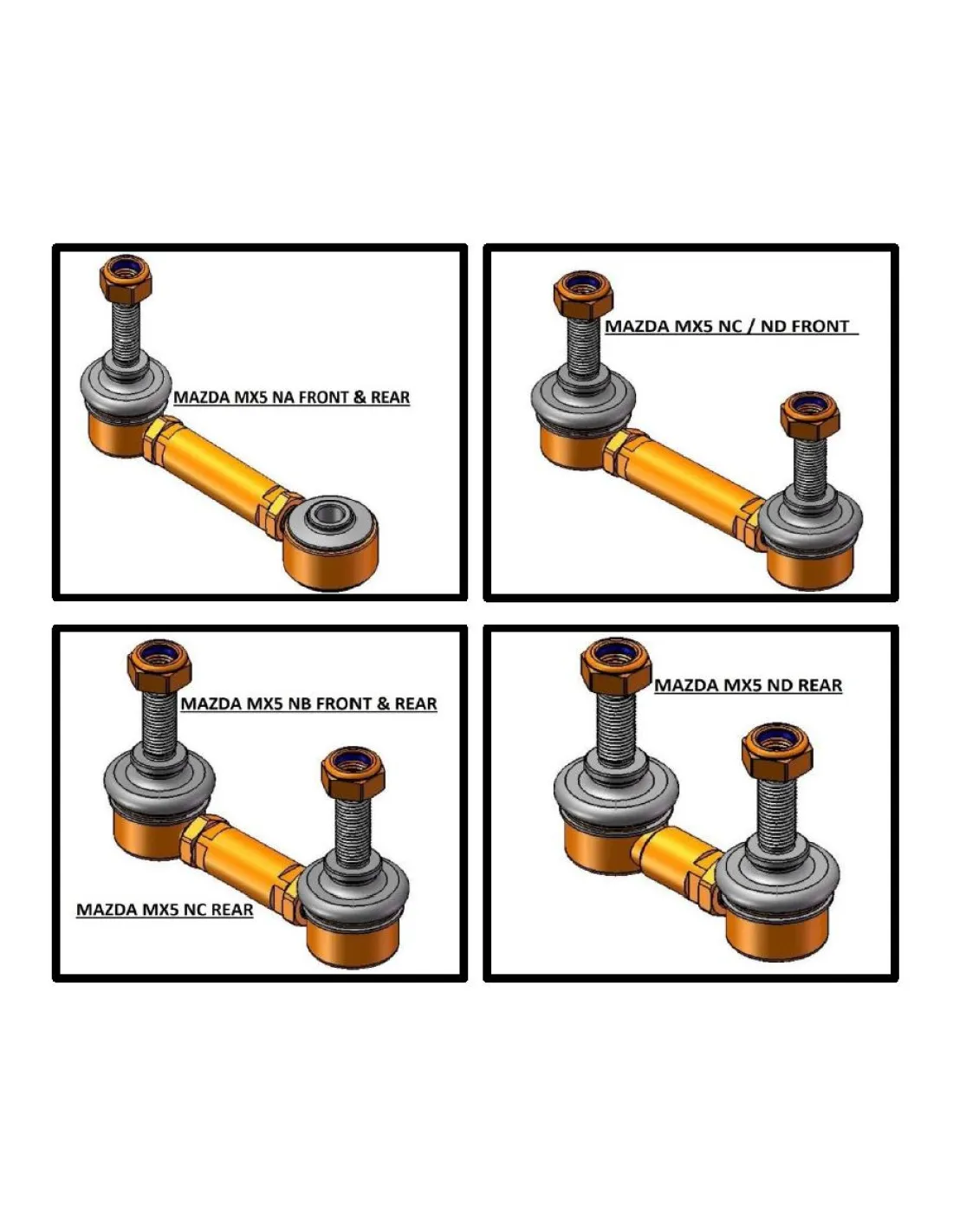 MAZDA MX5 NA FRONT & REAR

MAZDA MX5 NC / ND FRONT

MAZDA MX5 NB FRONT & REAR

MAZDA MX5 NC REAR

MAZDA MX5 ND REAR