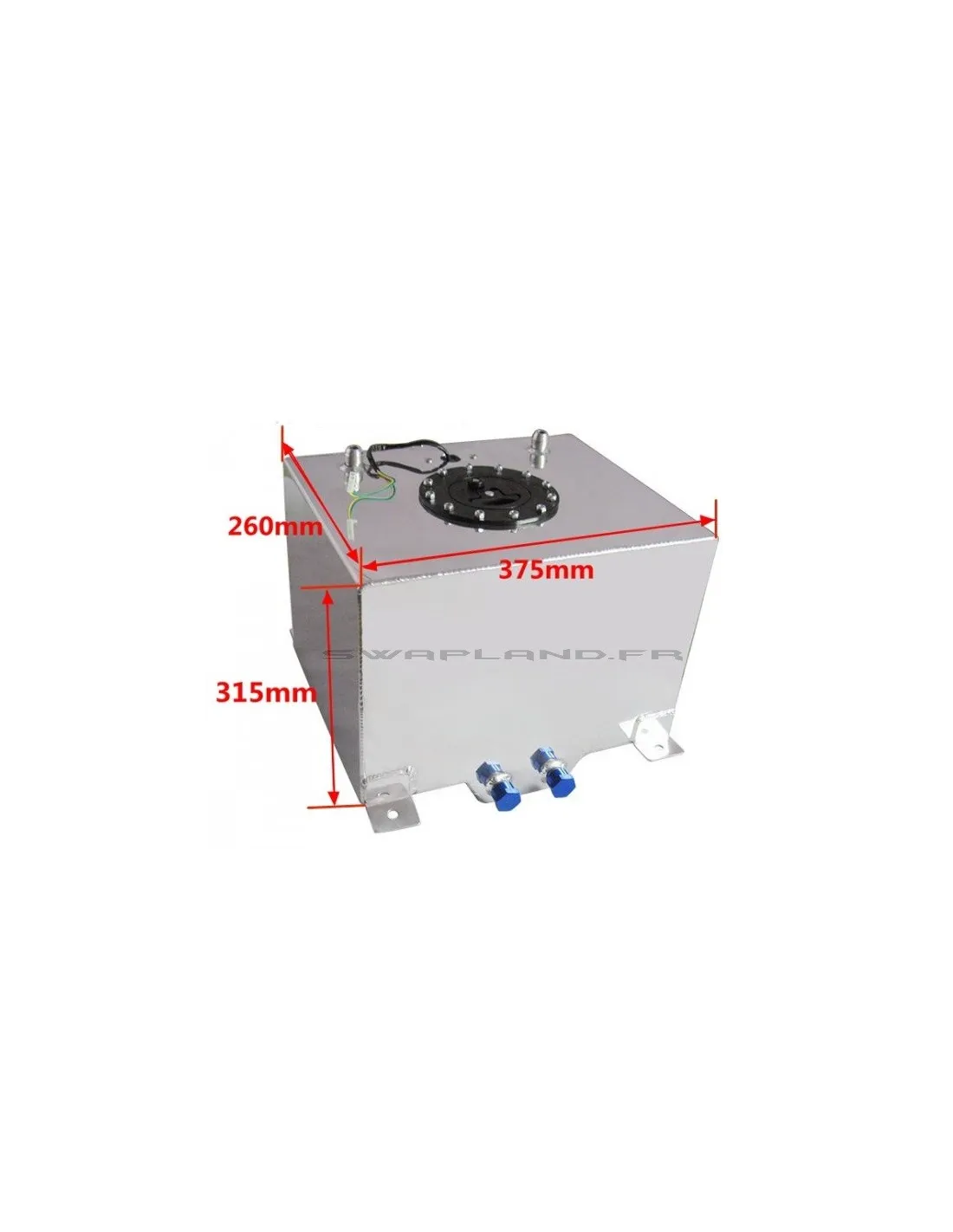 260mm
375mm
SWAPLAND.FR
315mm