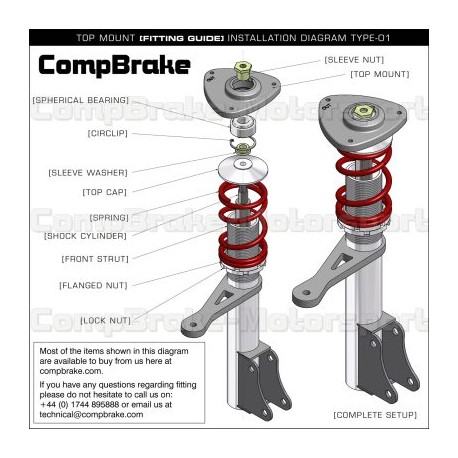 TOP MOUNT [FITTING GUIDE] INSTALLATION DIAGRAM TYPE-01

CompBrake

[SLEEVE NUT]

[TOP MOUNT]

[SPHERICAL BEARING]

[CIRCLIP]

[SLEEVE WASHER]

[TOP CAP]

[SPRING]

[SHOCK CYLINDER]

[FRONT STRUT]

[FLANGED NUT]

[LOCK NUT]

CompBrake-Motorsport

CompBrake-Motorsport

CompBrake-Motorsport

OUT

OUT

Most of the items shown in this diagram are available to buy from us here at compbrake.com.

If you have any questions regarding fitting please do not hesitate to call us on: +44 (0) 1744 895888 or email us at technical@compbrake.com

[COMPLETE SETUP]